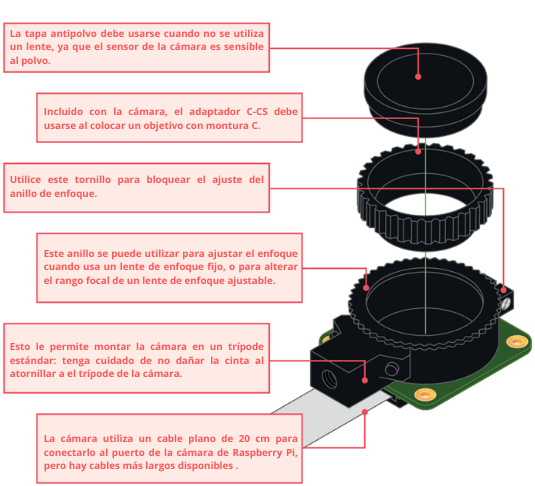 La tapa antipolvo debe usarse cuando no se utiliza un lente, ya que el sensor de la cámara es sensible al polvo.

Incluido con la cámara, el adaptador C-CS debe usarse al colocar un objetivo con montura C.

Utilice este tornillo para bloquear el ajuste del anillo de enfoque.

Este anillo se puede utilizar para ajustar el enfoque cuando usa un lente de enfoque fijo, o para alterar el rango focal de un lente de enfoque ajustable.

Esto le permite montar la cámara en un trípode estándar: tenga cuidado de no dañar la cinta al atornillar a el trípode de la cámara.

La cámara utiliza un cable plano de 20 cm para conectarlo al puerto de la cámara de Raspberry Pi, pero hay cables más largos disponibles .